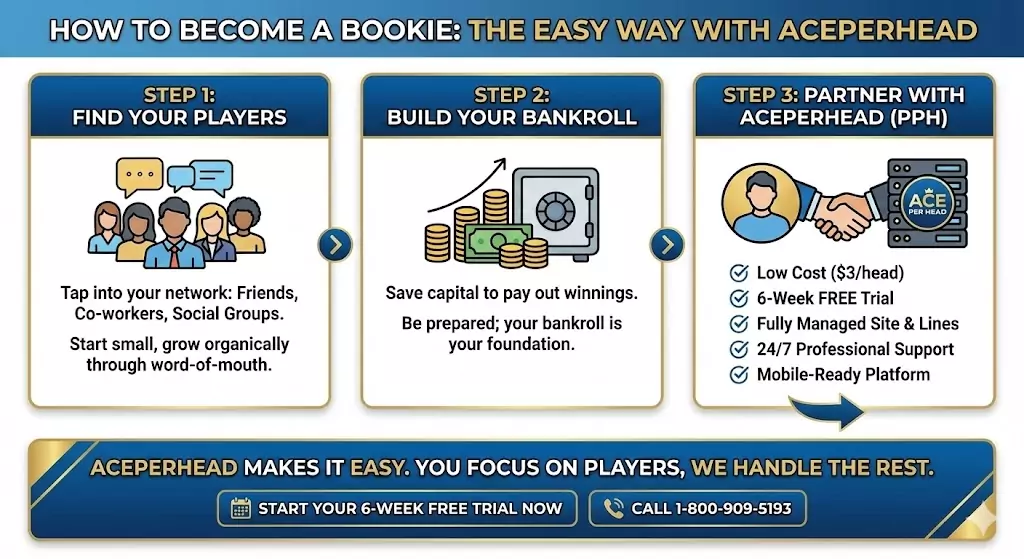 HOW TO BECOME A BOOKIE: THE EASY WAY WITH ACEPERHEAD

STEP 1:
FIND YOUR PLAYERS

Tap into your network: Friends, Co-workers, Social Groups.

Start small, grow organically through word-of-mouth.

STEP 2:
BUILD YOUR BANKROLL

Save capital to pay out winnings.

Be prepared; your bankroll is your foundation.

STEP 3: PARTNER WITH ACEPERHEAD (PPH)

ACE PER HEAD

Low Cost ($3/head)
6-Week FREE Trial
Fully Managed Site & Lines
24/7 Professional Support
Mobile-Ready Platform

ACEPERHEAD MAKES IT EASY. YOU FOCUS ON PLAYERS, WE HANDLE THE REST.

START YOUR 6-WEEK FREE TRIAL NOW

CALL 1-800-909-5193