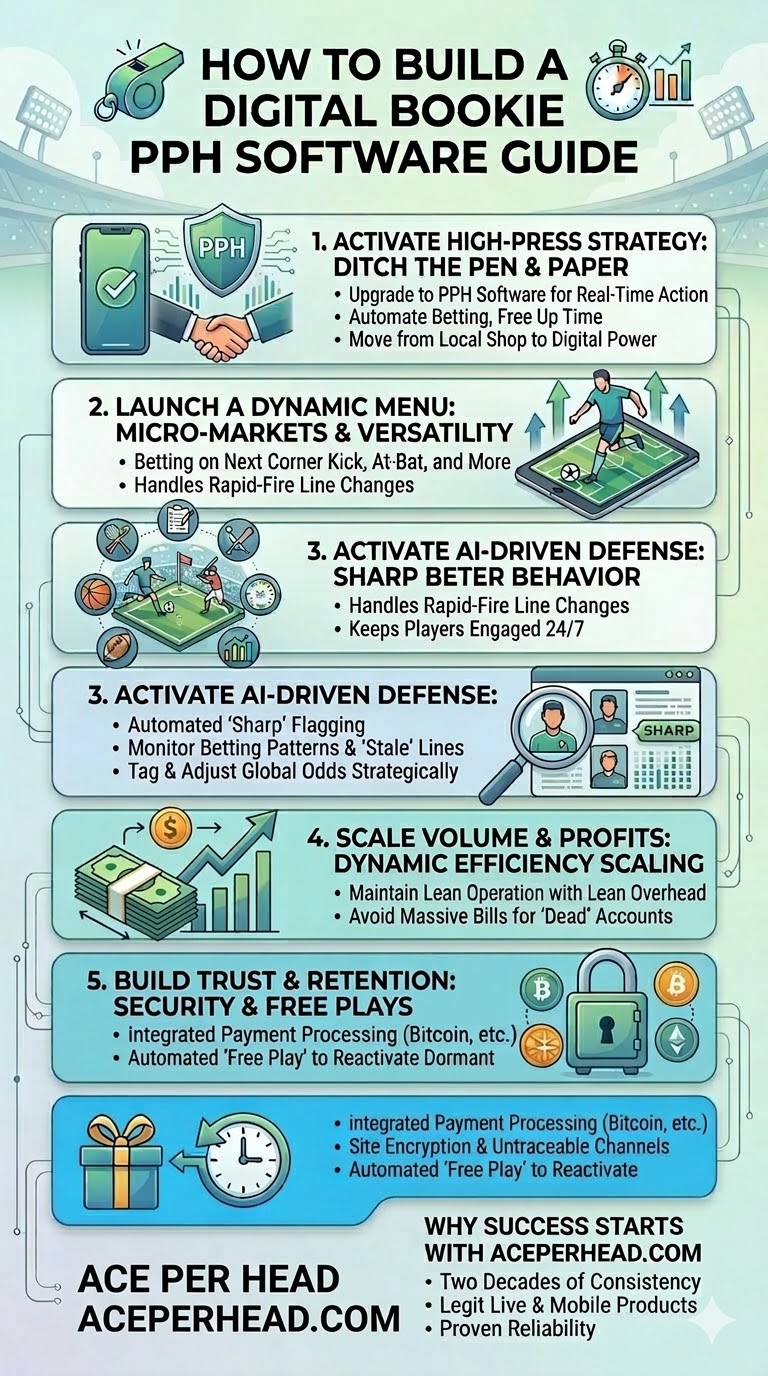 HOW TO BUILD A DIGITAL BOOKIE PPH SOFTWARE GUIDE

PPH

1. ACTIVATE HIGH-PRESS STRATEGY: DITCH THE PEN & PAPER
• Upgrade to PPH Software for Real-Time Action
• Automate Betting, Free Up Time
• Move from Local Shop to Digital Power

2. LAUNCH A DYNAMIC MENU: MICRO-MARKETS & VERSATILITY
• Betting on Next Corner Kick, At-Bat, and More
• Handles Rapid-Fire Line Changes

3. ACTIVATE AI-DRIVEN DEFENSE: SHARP BETER BEHAVIOR
• Handles Rapid-Fire Line Changes
• Keeps Players Engaged 24/7

3. ACTIVATE AI-DRIVEN DEFENSE:
• Automated 'Sharp' Flagging
• Monitor Betting Patterns & 'Stale' Lines
• Tag & Adjust Global Odds Strategically

SHARP

4. SCALE VOLUME & PROFITS: DYNAMIC EFFICIENCY SCALING
• Maintain Lean Operation with Lean Overhead
• Avoid Massive Bills for 'Dead' Accounts

5. BUILD TRUST & RETENTION: SECURITY & FREE PLAYS
• integrated Payment Processing (Bitcoin, etc.)
• Automated 'Free Play' to Reactivate Dormant

• integrated Payment Processing (Bitcoin, etc.)
• Site Encryption & Untraceable Channels
• Automated 'Free Play' to Reactivate

ACE PER HEAD
ACEPERHEAD.COM

WHY SUCCESS STARTS WITH ACEPERHEAD.COM
• Two Decades of Consistency
• Legit Live & Mobile Products
• Proven Reliability