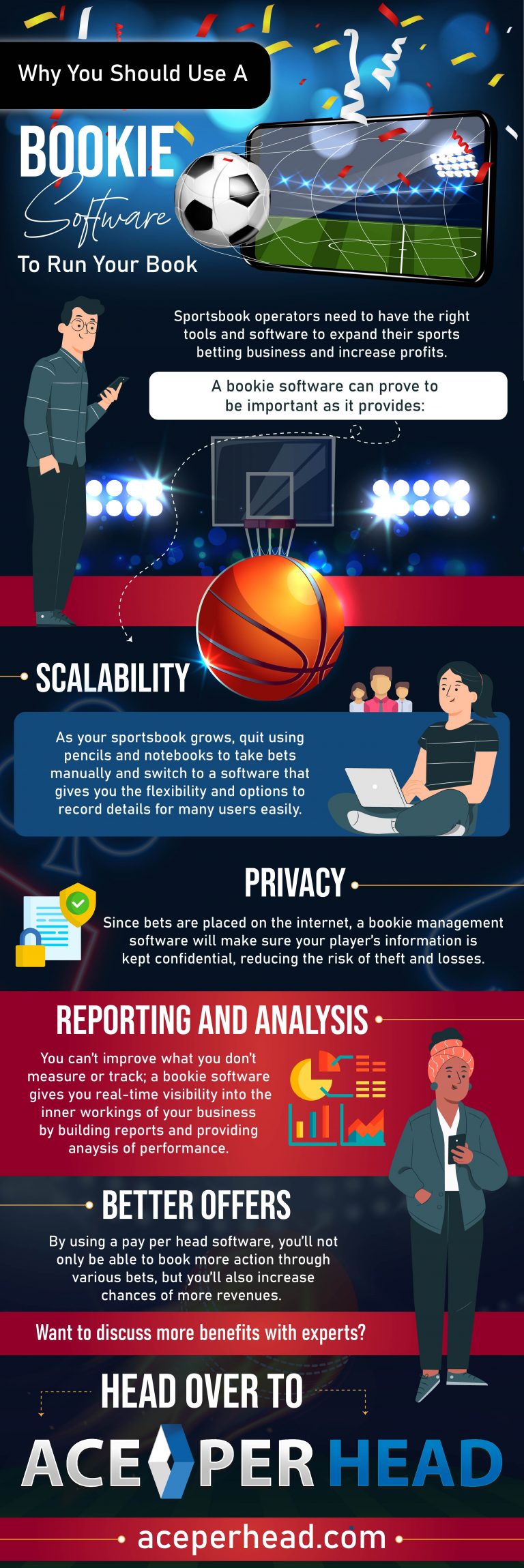 Why You Should Use A

BOOKIE

Software

To Run Your Book

Sportsbook operators need to have the right tools and software to expand their sports betting business and increase profits.

A bookie software can prove to be important as it provides:

SCALABILITY

As your sportsbook grows, quit using pencils and notebooks to take bets manually and switch to a software that gives you the flexibility and options to record details for many users easily.

PRIVACY

Since bets are placed on the internet, a bookie management software will make sure your player's information is kept confidential, reducing the risk of theft and losses.

REPORTING AND ANALYSIS

You can't improve what you don't measure or track; a bookie software gives you real-time visibility into the inner workings of your business by building reports and providing anaysis of performance.

BETTER OFFERS

By using a pay per head software, you'll not only be able to book more action through various bets, but you'll also increase chances of more revenues.

Want to discuss more benefits with experts?

HEAD OVER TO

ACE PER HEAD

aceperhead.com